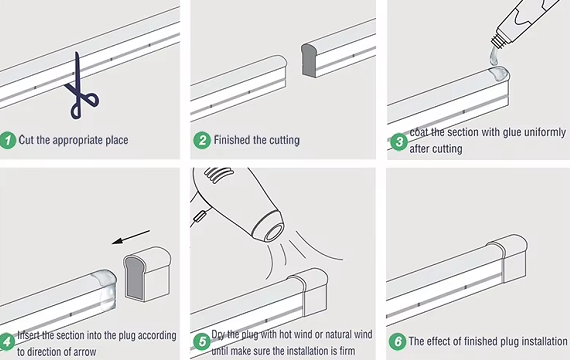 1 Cut the appropriate place

2 Finished the cutting

3 coat the section with glue uniformly after cutting

4 Insert the section into the plug according to direction of arrow

5 Dry the plug with hot wind or natural wind until make sure the installation is firm

6 The effect of finished plug installation